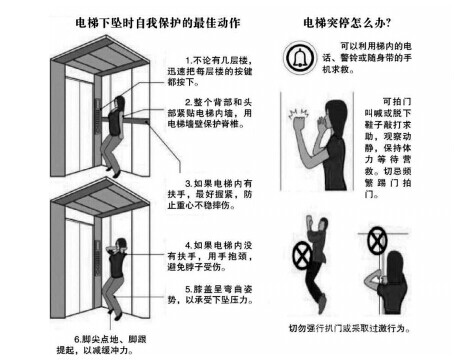 电梯下坠时自我保护的最佳动作

1.不论有几层楼，迅速把每层楼的按键都按下。

2.整个背部和头部紧贴电梯内墙，用电梯墙壁保护脊椎。

3.如果电梯内有扶手，最好握紧，防止重心不稳摔伤。

4.如果电梯内没有扶手，用手抱颈，避免脖子受伤。

5.膝盖呈弯曲姿势，以承受下坠压力。

6.脚尖点地、脚跟提起，以减缓冲力。

电梯突停怎么办?

可以利用梯内的电话、警铃或随身带的手机求救。

可拍门叫喊或脱下鞋子敲打求助，观察动静，保持体力等待营救。切忌频繁踢门拍门。

切勿强行扒门或采取过激行为。